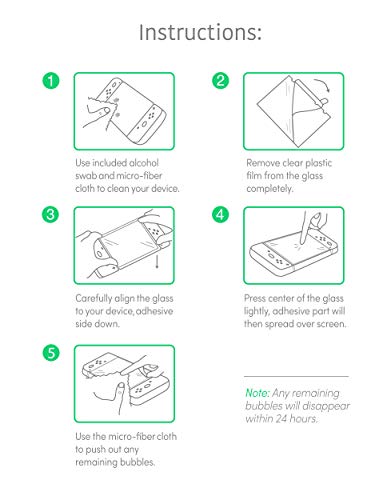 Instructions:

1

Use included alcohol swab and micro-fiber cloth to clean your device.

2

Remove clear plastic film from the glass completely.

3

Carefully align the glass to your device, adhesive side down.

4

Press center of the glass lightly, adhesive part will then spread over screen.

5

Use the micro-fiber cloth to push out any remaining bubbles.

Note: Any remaining bubbles will disappear within 24 hours.