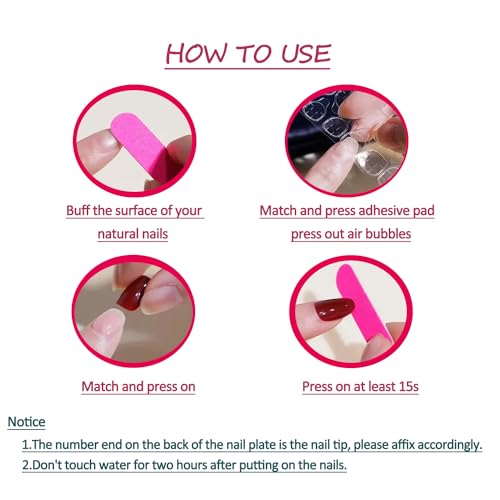 HOW TO USE

Buff the surface of your natural nails

Match and press adhesive pad press out air bubbles

Match and press on

Press on at least 15s

Notice

1.The number end on the back of the nail plate is the nail tip, please affix accordingly.

2.Don't touch water for two hours after putting on the nails.