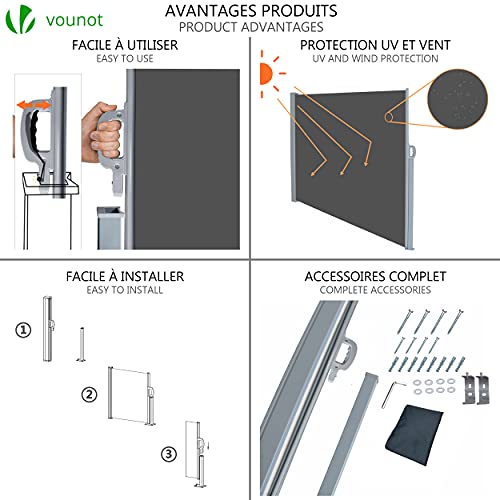 vounot

AVANTAGES PRODUITS
PRODUCT ADVANTAGES

FACILE À UTILISER
EASY TO USE

PROTECTION UV ET VENT
UV AND WIND PROTECTION

FACILE À INSTALLER
EASY TO INSTALL

①

②

③

ACCESSOIRES COMPLET
COMPLETE ACCESSORIES