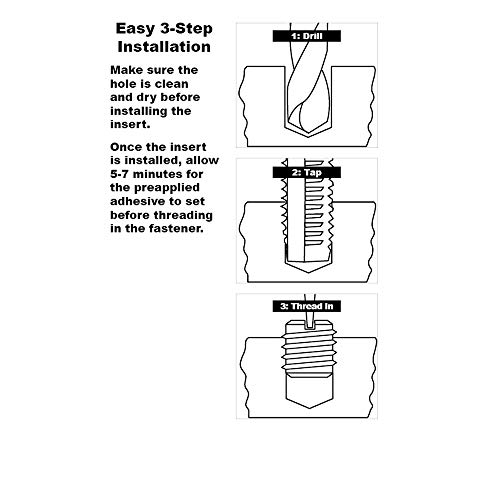 Easy 3-Step Installation

Make sure the hole is clean and dry before installing the insert.

Once the insert is installed, allow 5-7 minutes for the preapplied adhesive to set before threading in the fastener.

1: Drill

2: Tap

3: Thread In