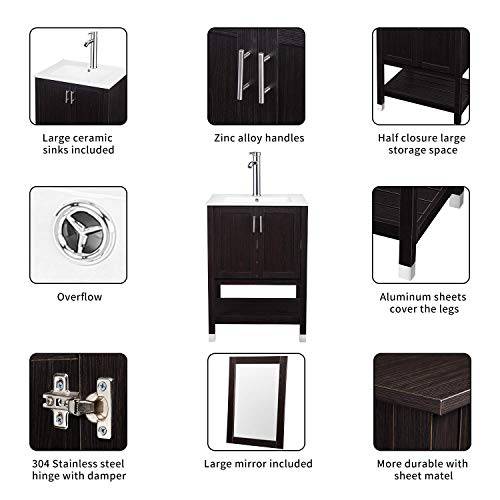 Large ceramic sinks included

Zinc alloy handles

Half closure large storage space

Overflow

Aluminum sheets cover the legs

304 Stainless steel hinge with damper

Large mirror included

More durable with sheet matel