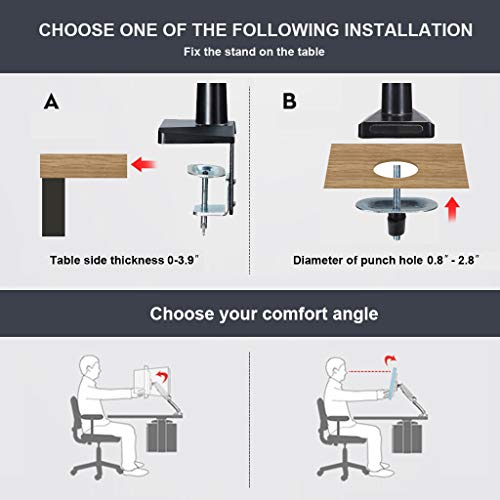 CHOOSE ONE OF THE FOLLOWING INSTALLATION

Fix the stand on the table

A

Table side thickness 0-3.9"

B

Diameter of punch hole 0.8" - 2.8"

Choose your comfort angle