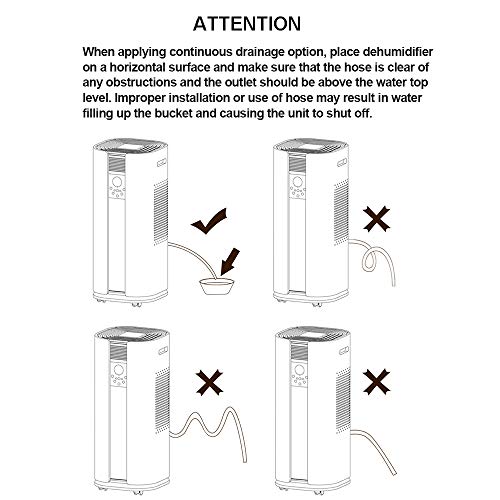 ATTENTION

When applying continuous drainage option, place dehumidifier on a horizontal surface and make sure that the hose is clear of any obstructions and the outlet should be above the water top level. Improper installation or use of hose may result in water filling up the bucket and causing the unit to shut off.