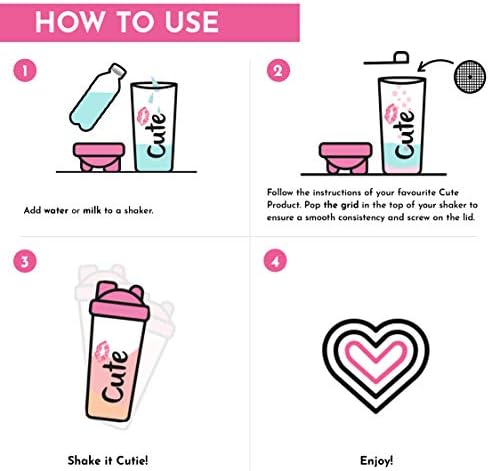 HOW TO USE

1

Cute

Add water or milk to a shaker.

2

Cute

Follow the instructions of your favourite Cute Product. Pop the grid in the top of your shaker to ensure a smooth consistency and screw on the lid.

3

Cute

Shake it Cutie!

4

Enjoy!