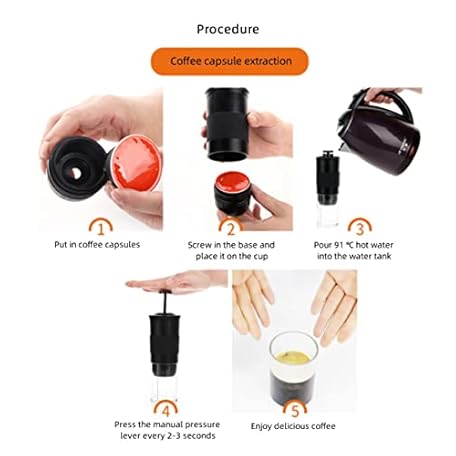 Procedure

Coffee capsule extraction

1
Put in coffee capsules

2
Screw in the base and place it on the cup

3
Pour 91 ℃ hot water into the water tank

4
Press the manual pressure lever every 2-3 seconds

5
Enjoy delicious coffee