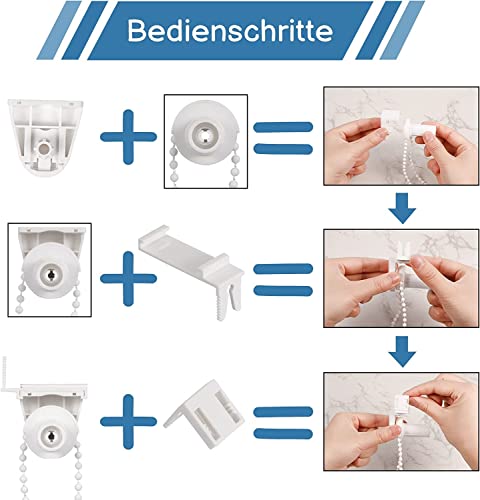 Bedienschritte