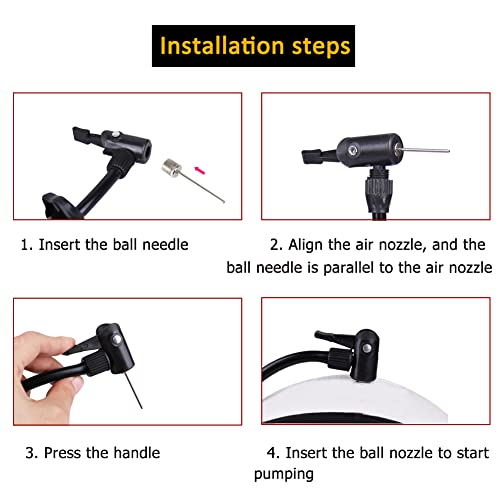 Installation steps

1. Insert the ball needle

2. Align the air nozzle, and the ball needle is parallel to the air nozzle

3. Press the handle

4. Insert the ball nozzle to start pumping