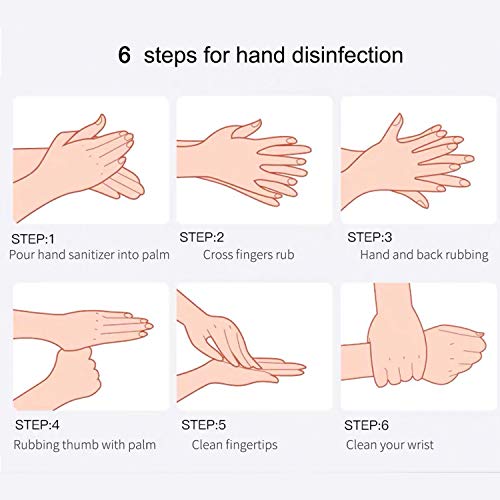 6 steps for hand disinfection

STEP:1
Pour hand sanitizer into palm

STEP:2
Cross fingers rub

STEP:3
Hand and back rubbing

STEP:4
Rubbing thumb with palm

STEP:5
Clean fingertips

STEP:6
Clean your wrist