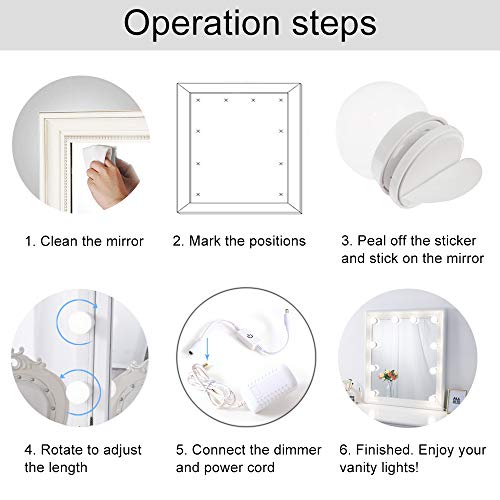 Operation steps

1. Clean the mirror

2. Mark the positions

3. Peal off the sticker and stick on the mirror

4. Rotate to adjust the length

5. Connect the dimmer and power cord

6. Finished. Enjoy your vanity lights!