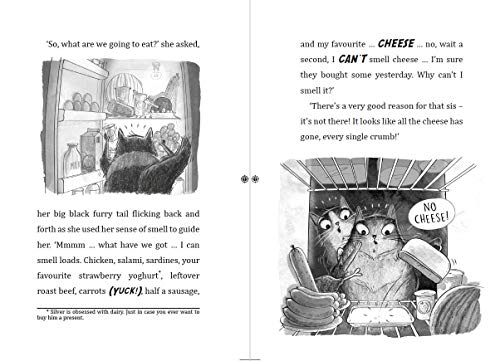 'So, what are we going to eat?' she asked,

MILK

her big black furry tail flicking back and forth as she used her sense of smell to guide her. 'Mmmm ... what have we got ... I can smell loads. Chicken, salami, sardines, your favourite strawberry yoghurt*, leftover roast beef, carrots (YUCK!), half a sausage,

* Silver is obsessed with dairy. Just in case you ever want to buy him a present.

and my favourite ... CHEESE ... no, wait a second, I CAN'T smell cheese ... I'm sure they bought some yesterday. Why can't I smell it?'

'There's a very good reason for that sis – it's not there! It looks like all the cheese has gone, every single crumb!'

NO CHEESE!