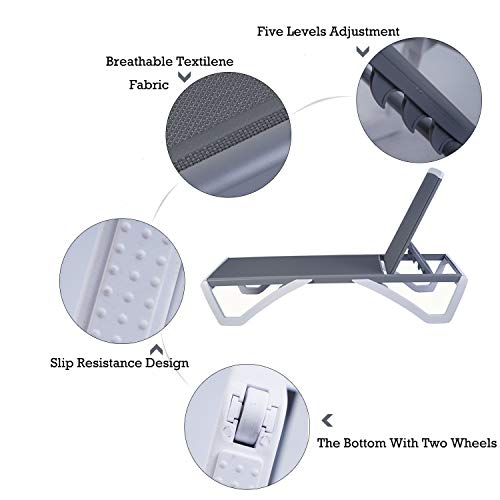 Five Levels Adjustment

Breathable Textilene Fabric

Slip Resistance Design

The Bottom With Two Wheels