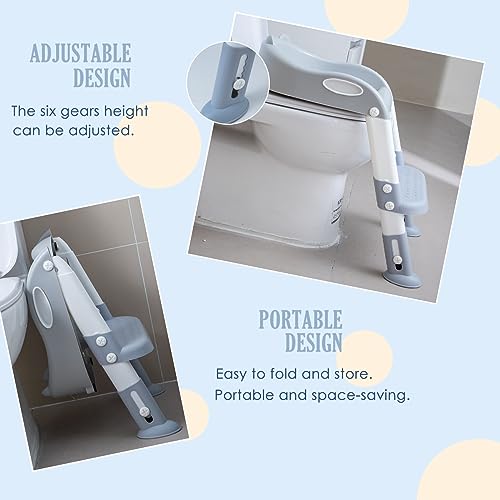 ADJUSTABLE DESIGN

The six gears height can be adjusted.

PORTABLE DESIGN

Easy to fold and store.
Portable and space-saving.