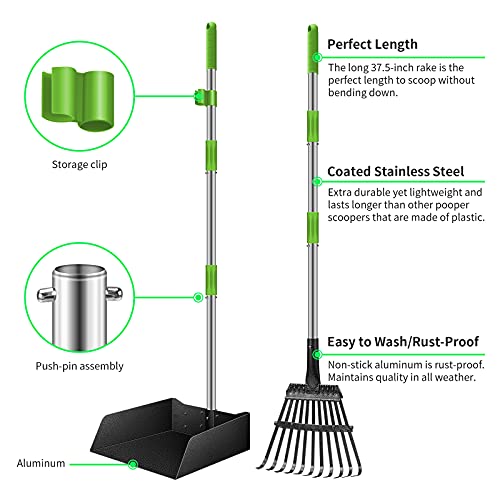 Storage clip

Push-pin assembly

Aluminum

Perfect Length

The long 37.5-inch rake is the perfect length to scoop without bending down.

Coated Stainless Steel

Extra durable yet lightweight and lasts longer than other pooper scoopers that are made of plastic.

Easy to Wash/Rust-Proof

Non-stick aluminum is rust-proof. Maintains quality in all weather.