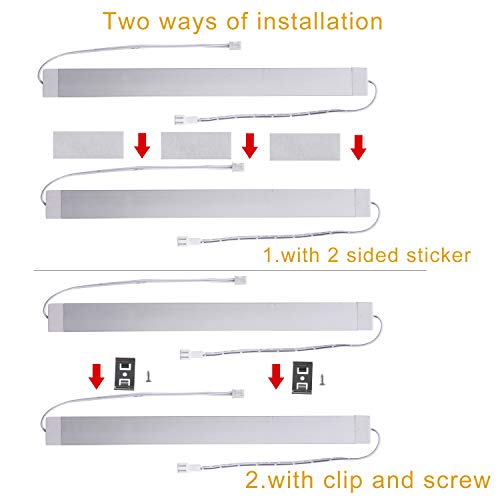 Two ways of installation

1.with 2 sided sticker

2.with clip and screw