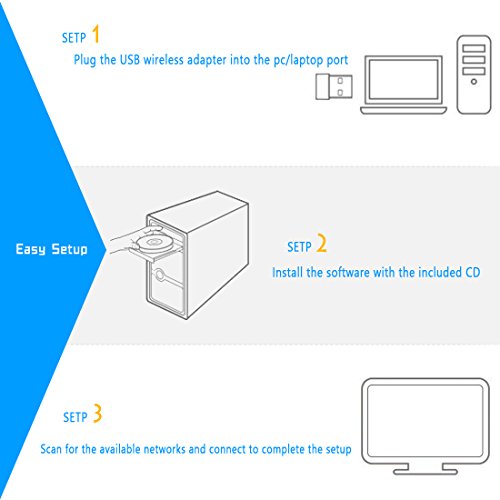 SETP 1
Plug the USB wireless adapter into the pc/laptop port

Easy Setup

SETP 2
Install the software with the included CD

SETP 3
Scan for the available networks and connect to complete the setup