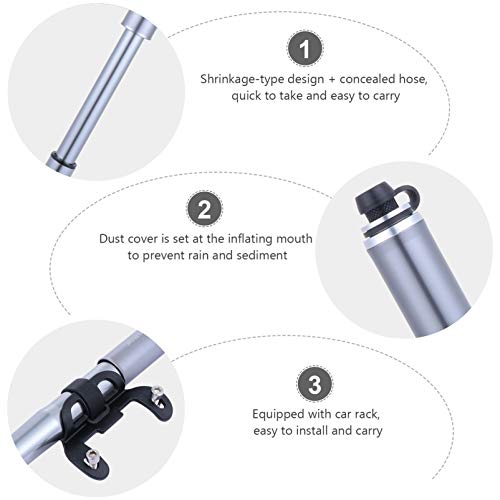 1

Shrinkage-type design + concealed hose, quick to take and easy to carry

2

Dust cover is set at the inflating mouth to prevent rain and sediment

3

Equipped with car rack, easy to install and carry