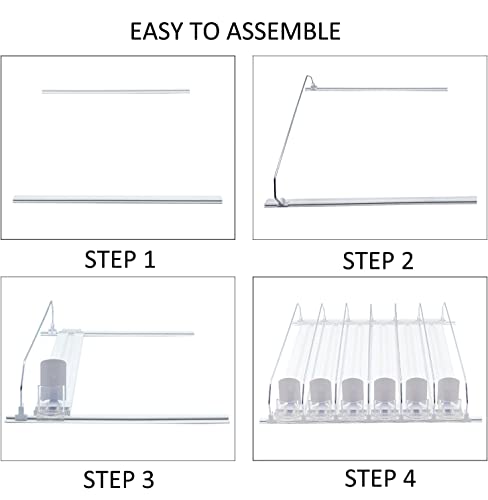 EASY TO ASSEMBLE

STEP 1

STEP 2

STEP 3

STEP 4