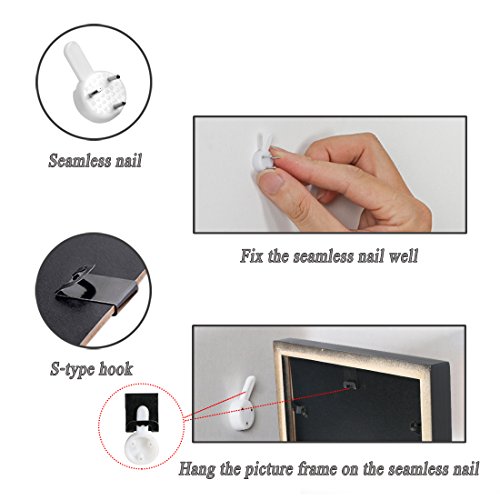 Seamless nail

Fix the seamless nail well

S-type hook

Hang the picture frame on the seamless nail