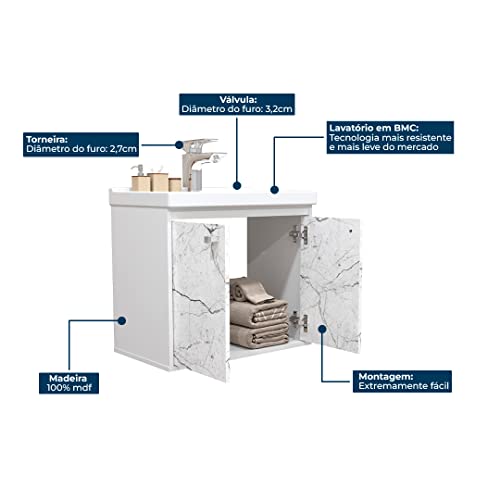 Válvula:
Diâmetro do furo: 3,2cm

Torneira:
Diâmetro do furo: 2,7cm

Lavatório em BMC:
Tecnologia mais resistente e mais leve do mercado

Madeira
100% mdf

Montagem:
Extremamente fácil