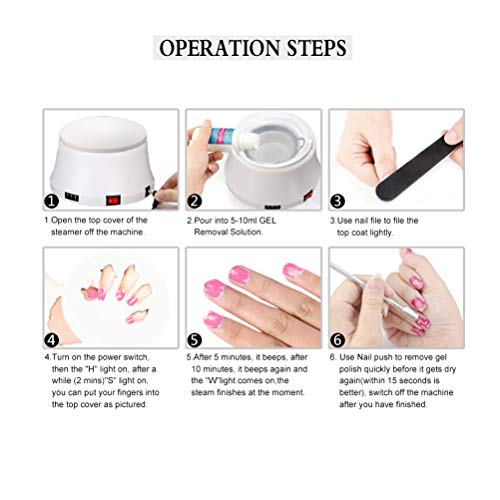 OPERATION STEPS

1

1.Open the top cover of the steamer off the machine.

2

2.Pour into 5-10ml GEL Removal Solution.

3

3.Use nail file to file the top coat lightly.

4

4.Turn on the power switch, then the "H" light on, after a while (2 mins)"S" light on, you can put your fingers into the top cover as pictured.

5

5.After 5 minutes, it beeps, after 10 minutes, it beeps again and the "W"light comes on,the steam finishes at the moment.

6

6. Use Nail push to remove gel polish quickly before it gets dry again(within 15 seconds is better), switch off the machine after you have finished.