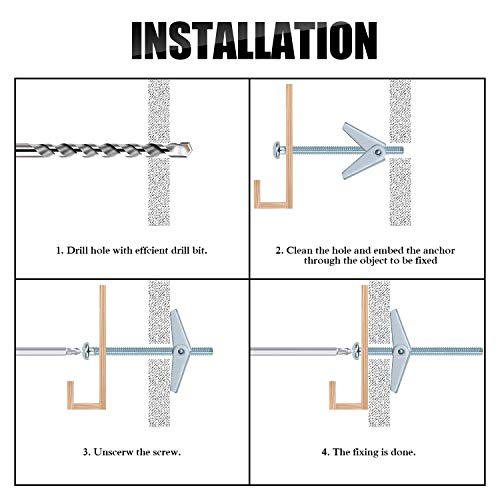 INSTALLATION

1. Drill hole with effcient drill bit.

2. Clean the hole and embed the anchor through the object to be fixed

3. Unscerw the screw.

4. The fixing is done.