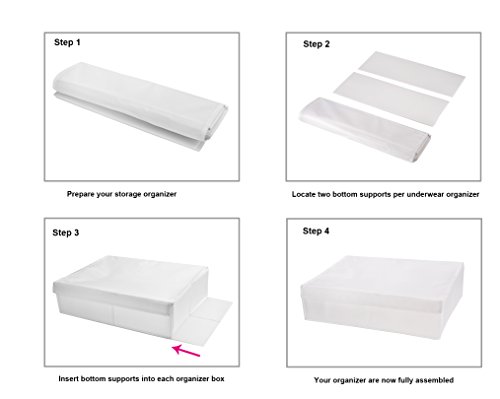 Step 1

Prepare your storage organizer

Step 2

Locate two bottom supports per underwear organizer

Step 3

Insert bottom supports into each organizer box

Step 4

Your organizer are now fully assembled