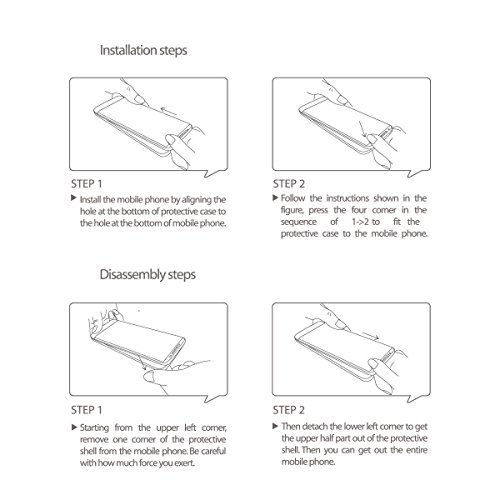 Installation steps

STEP 1

▶ Install the mobile phone by aligning the hole at the bottom of protective case to the hole at the bottom of mobile phone.

STEP 2

▶ Follow the instructions shown in the figure, press the four corner in the sequence of 1->2 to fit the protective case to the mobile phone.

Disassembly steps

STEP 1

▶ Starting from the upper left corner, remove one corner of the protective shell from the mobile phone. Be careful with how much force you exert.

STEP 2

▶ Then detach the lower left corner to get the upper half part out of the protective shell. Then you can get out the entire mobile phone.