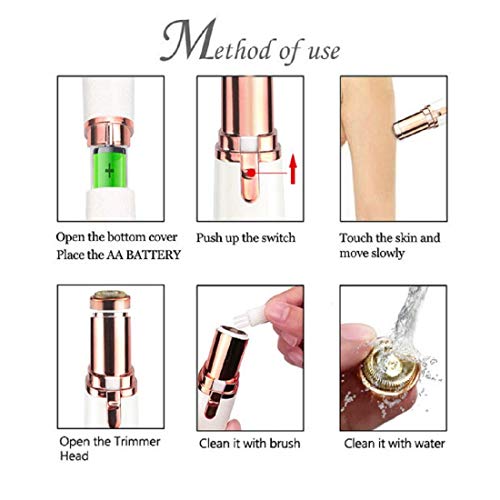 Method of use

+

Open the bottom cover
Place the AA BATTERY

Push up the switch

Touch the skin and move slowly

Open the Trimmer Head

Clean it with brush

Clean it with water