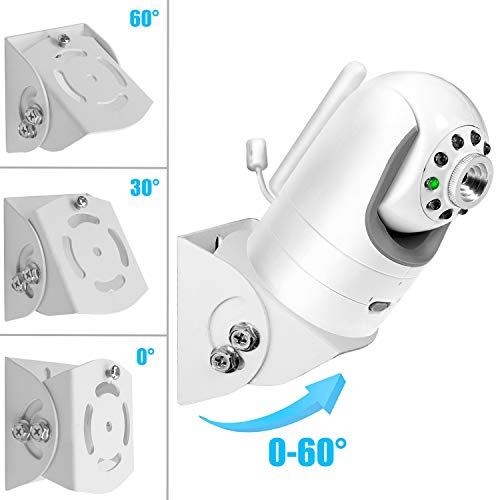 60°

30°

0°

0-60°