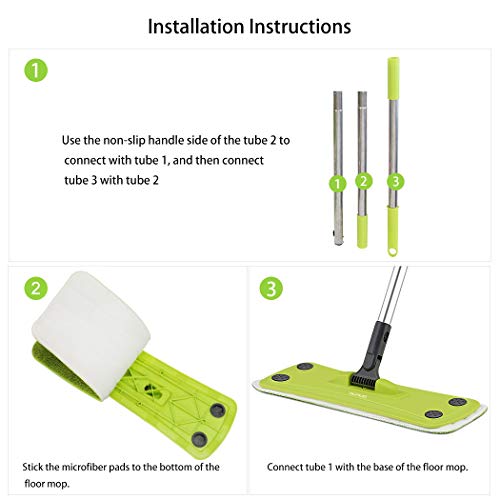 Installation Instructions

1

Use the non-slip handle side of the tube 2 to connect with tube 1, and then connect tube 3 with tube 2

1 2 3

2

Stick the microfiber pads to the bottom of the floor mop.

3

Connect tube 1 with the base of the floor mop.