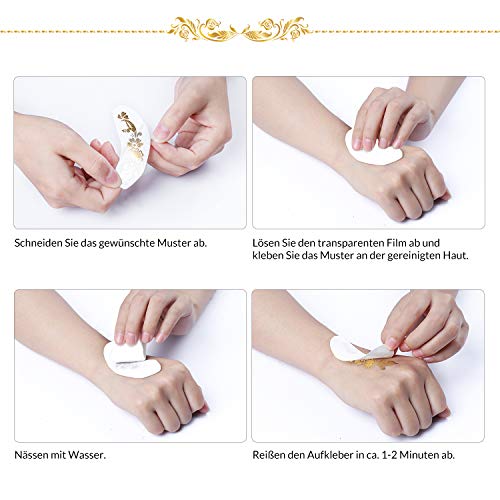 Schneiden Sie das gewünschte Muster ab.

Lösen Sie den transparenten Film ab und kleben Sie das Muster an der gereinigten Haut.

Nässen mit Wasser.

Reißen den Aufkleber in ca. 1-2 Minuten ab.