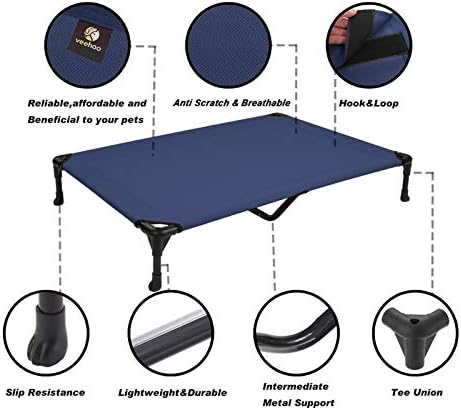 veehoo

Reliable,affordable and Beneficial to your pets

Anti Scratch & Breathable

Hook&Loop

Slip Resistance

Lightweight&Durable

Intermediate Metal Support

Tee Union