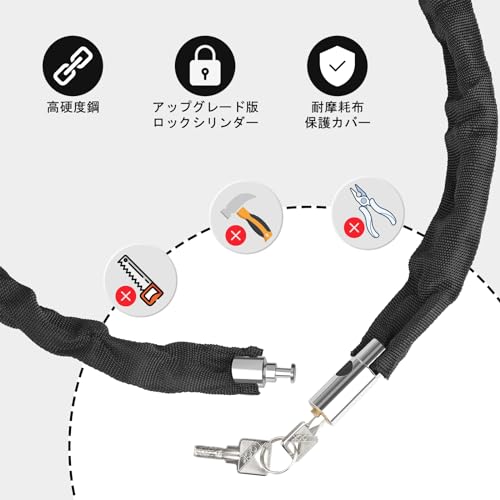 高硬度鋼

アップグレード版
ロックシリンダー

耐摩耗布
保護カバー