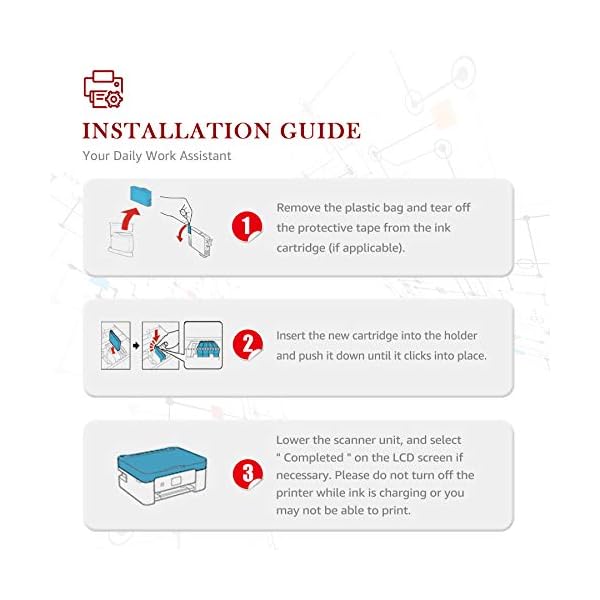 INSTALLATION GUIDE

Your Daily Work Assistant

1

Remove the plastic bag and tear off the protective tape from the ink cartridge (if applicable).

2

Insert the new cartridge into the holder and push it down until it clicks into place.

3

Lower the scanner unit, and select " Completed " on the LCD screen if necessary. Please do not turn off the printer while ink is charging or you may not be able to print.