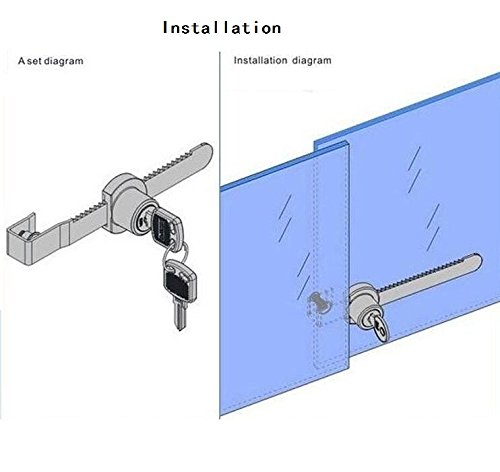 Installation

A set diagram

Installation diagram