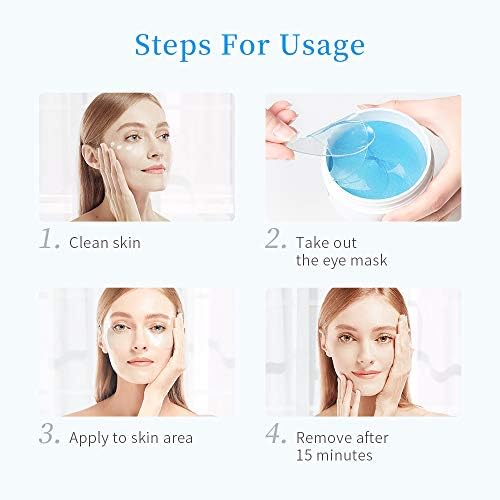 Steps For Usage

1. Clean skin

2. Take out the eye mask

3. Apply to skin area

4. Remove after 15 minutes