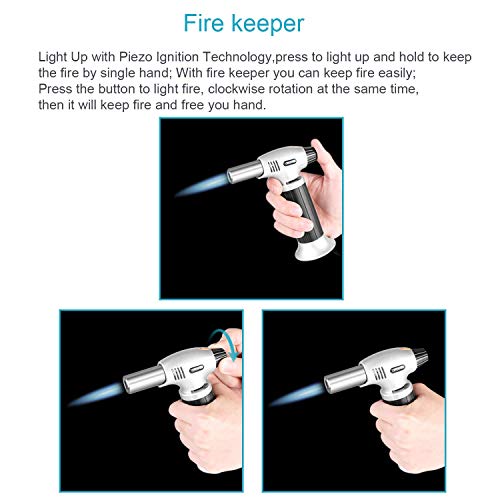 Fire keeper

Light Up with Piezo Ignition Technology,press to light up and hold to keep the fire by single hand; With fire keeper you can keep fire easily; Press the button to light fire, clockwise rotation at the same time, then it will keep fire and free you hand.