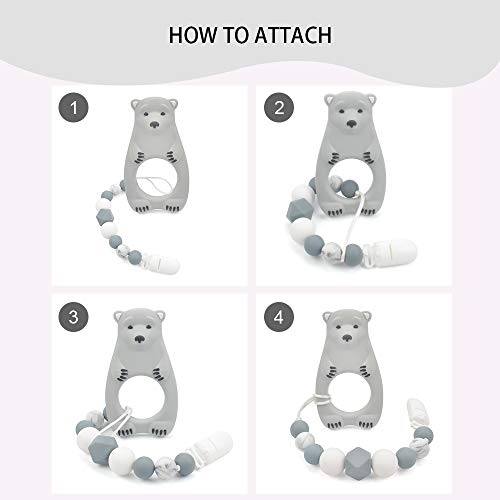 HOW TO ATTACH

1

2

3

4