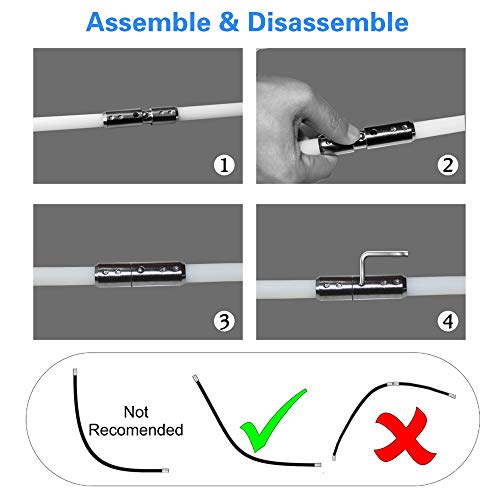 Assemble & Disassemble

1

2

3

4

Not Recomended