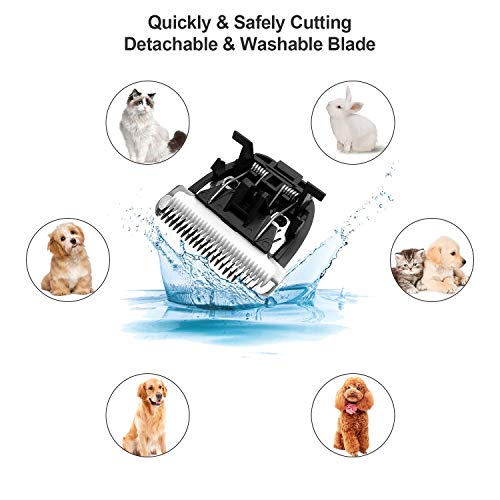 Quickly & Safely Cutting
Detachable & Washable Blade