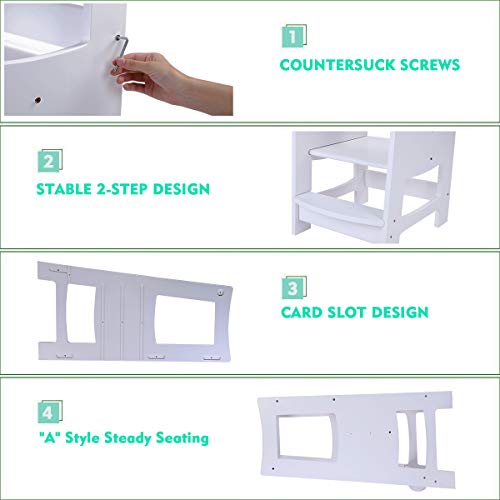 1
COUNTERSUCK SCREWS

2
STABLE 2-STEP DESIGN

3
CARD SLOT DESIGN

4
"A" Style Steady Seating