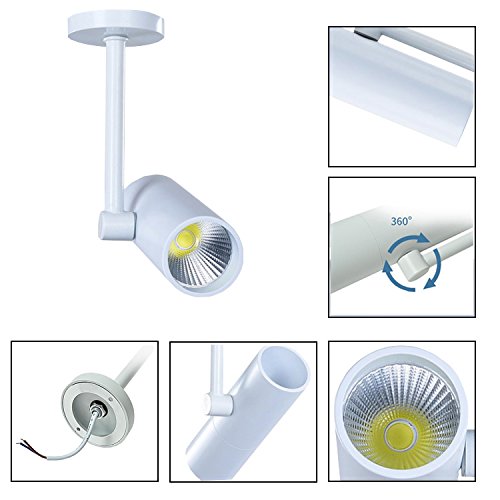 360°