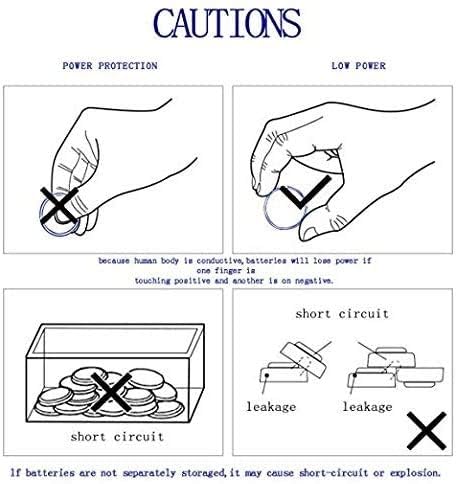 CAUTIONS

POWER PROTECTION

LOW POWER

because human body is conductive,batteries will lose power if one finger is touching positive and another is on negative.

short circuit

short circuit

leakage

leakage

If batteries are not separately storaged,it may cause short-circuit or explosion.