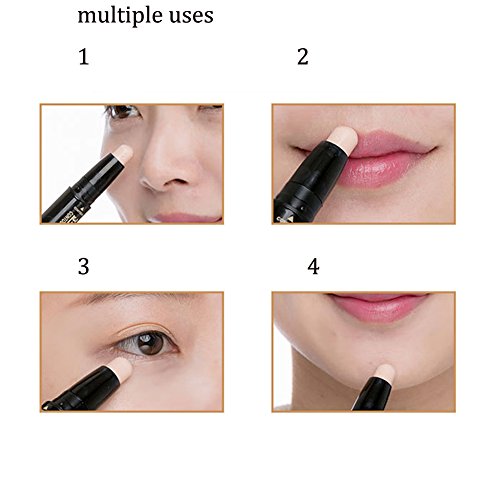 multiple uses

1

2

3

4