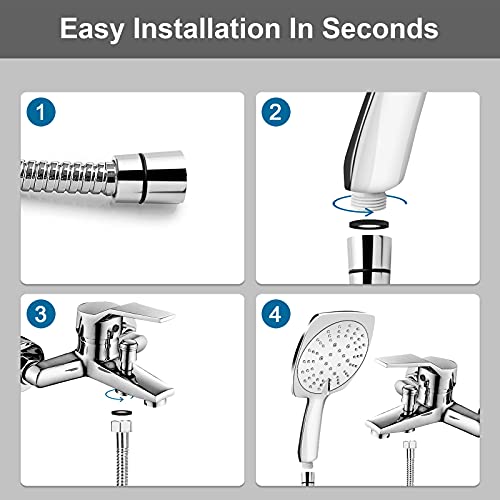 Easy Installation In Seconds

1

2

3

4