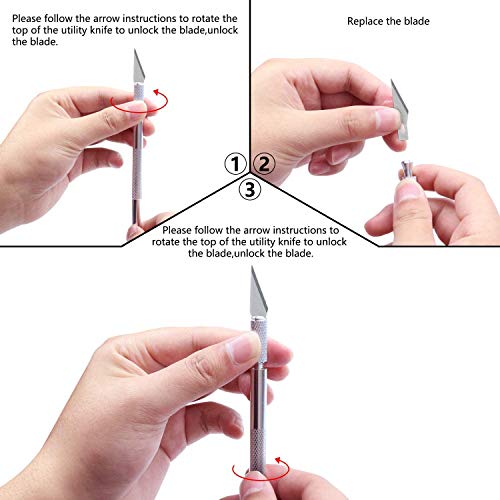 Please follow the arrow instructions to rotate the top of the utility knife to unlock the blade,unlock the blade.

Replace the blade

①

②

③

Please follow the arrow instructions to rotate the top of the utility knife to unlock the blade,unlock the blade.