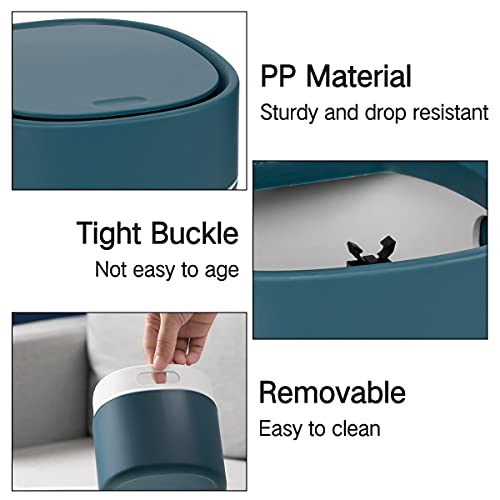 PP Material
Sturdy and drop resistant

Tight Buckle
Not easy to age

Removable
Easy to clean