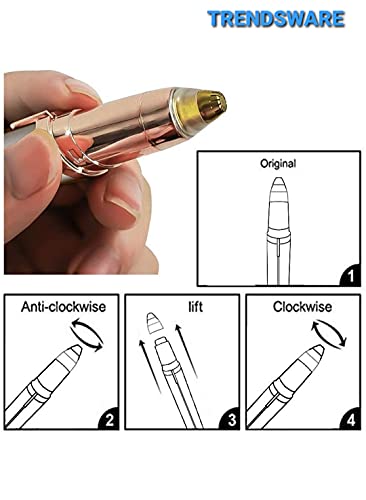 TRENDSWARE

Original

1

Anti-clockwise

2

lift

3

Clockwise

4