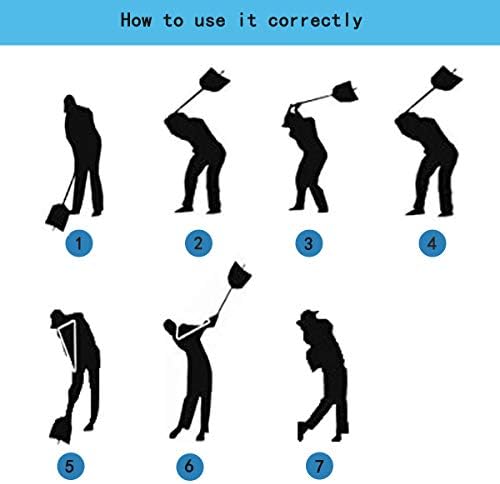 How to use it correctly

1

2

3

4

5

6

7