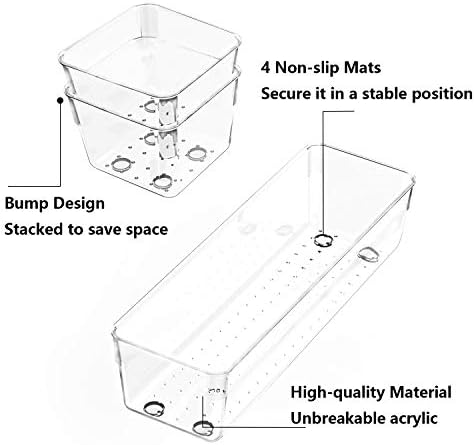 4 Non-slip Mats
Secure it in a stable position

Bump Design
Stacked to save space

High-quality Material
Unbreakable acrylic